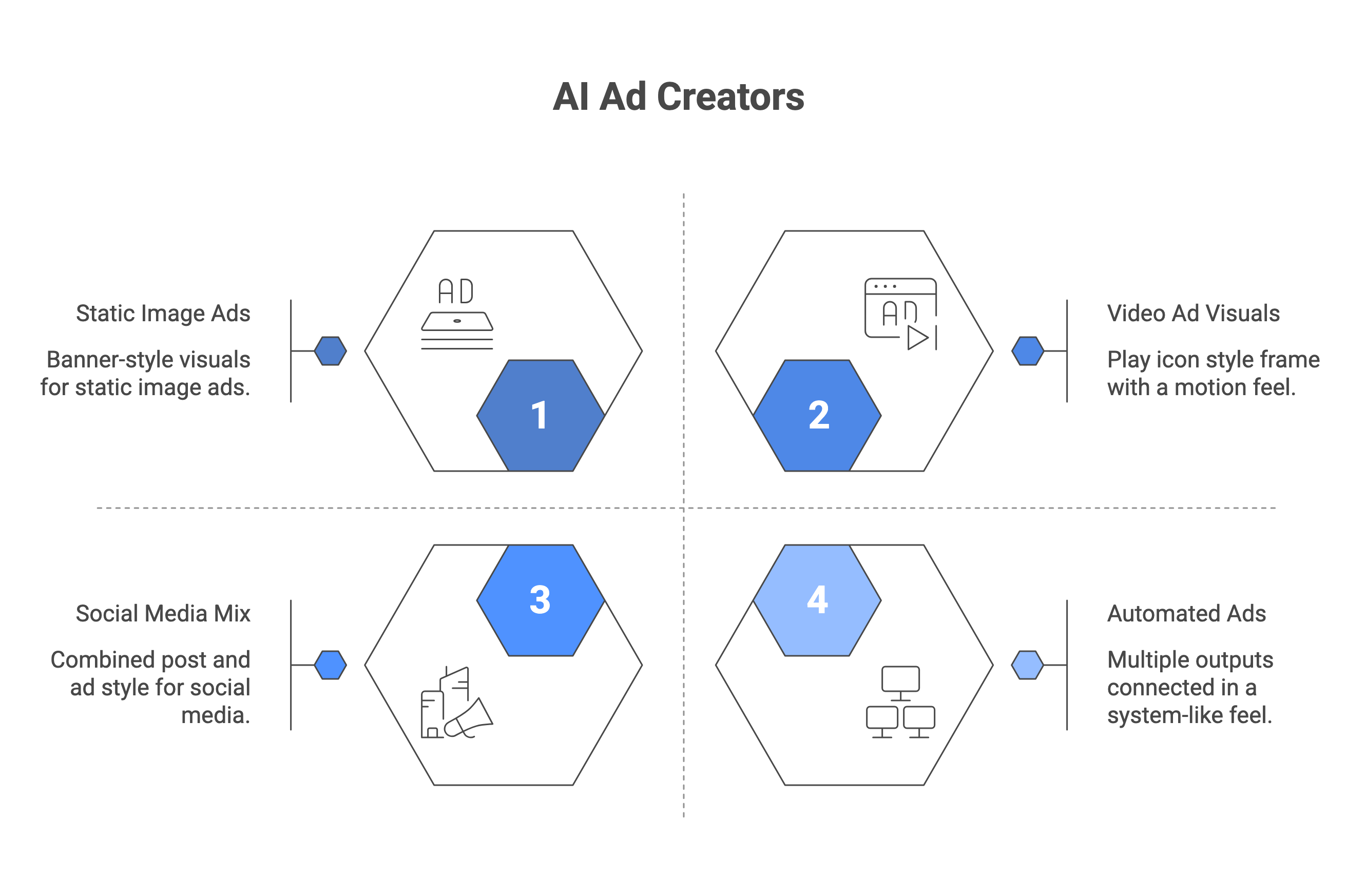 AI Ad Creators

Static Image Ads

Banner-style visuals for static image ads.

AD

1

AD

2

Video Ad Visuals

Play icon style frame with a motion feel.

Social Media Mix

Combined post and ad style for social media.

3

4

Automated Ads

Multiple outputs connected in a system-like feel.